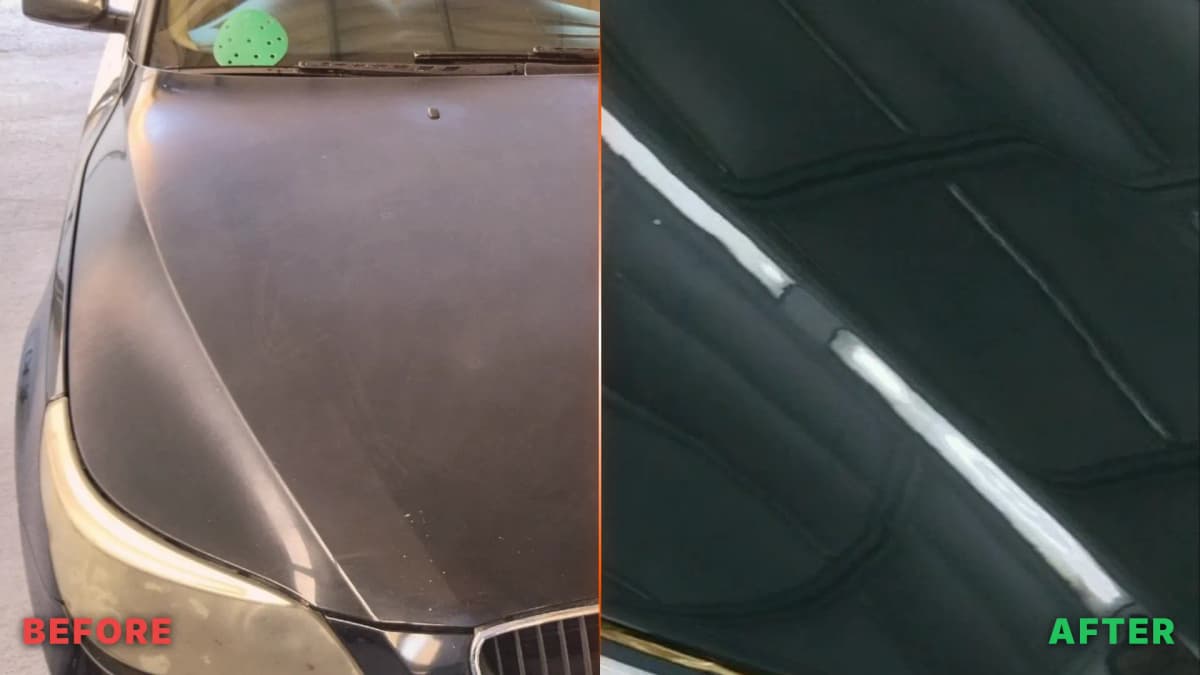 BEFORE

AFTER