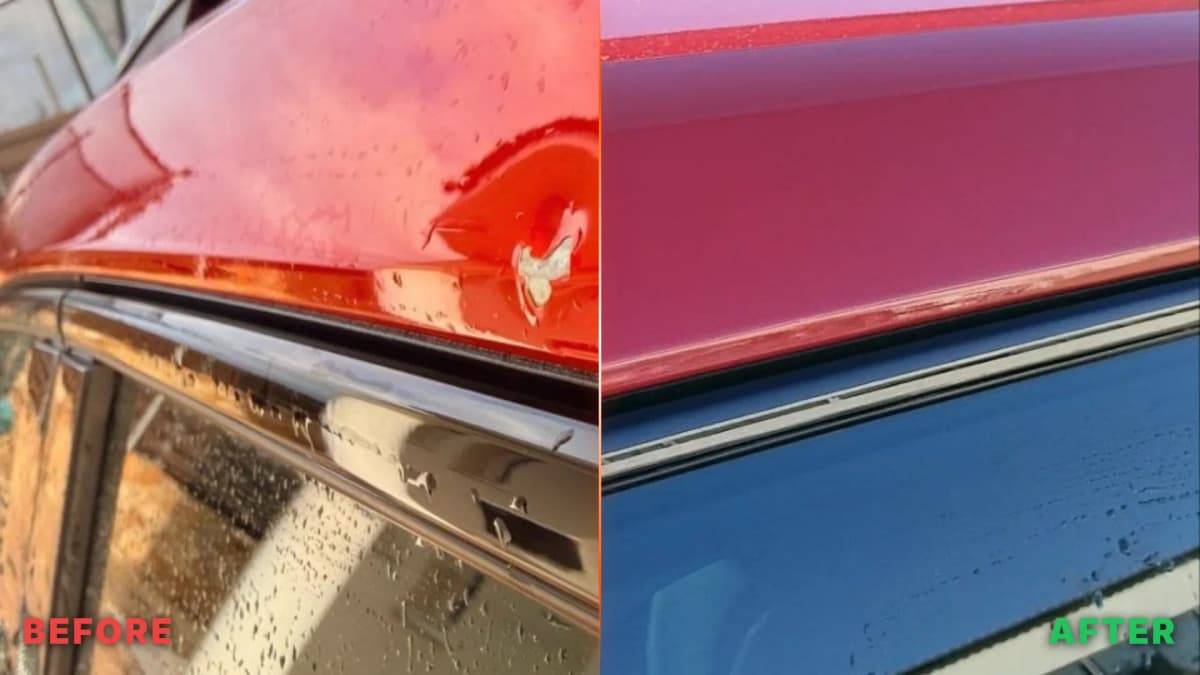 BEFORE

AFTER