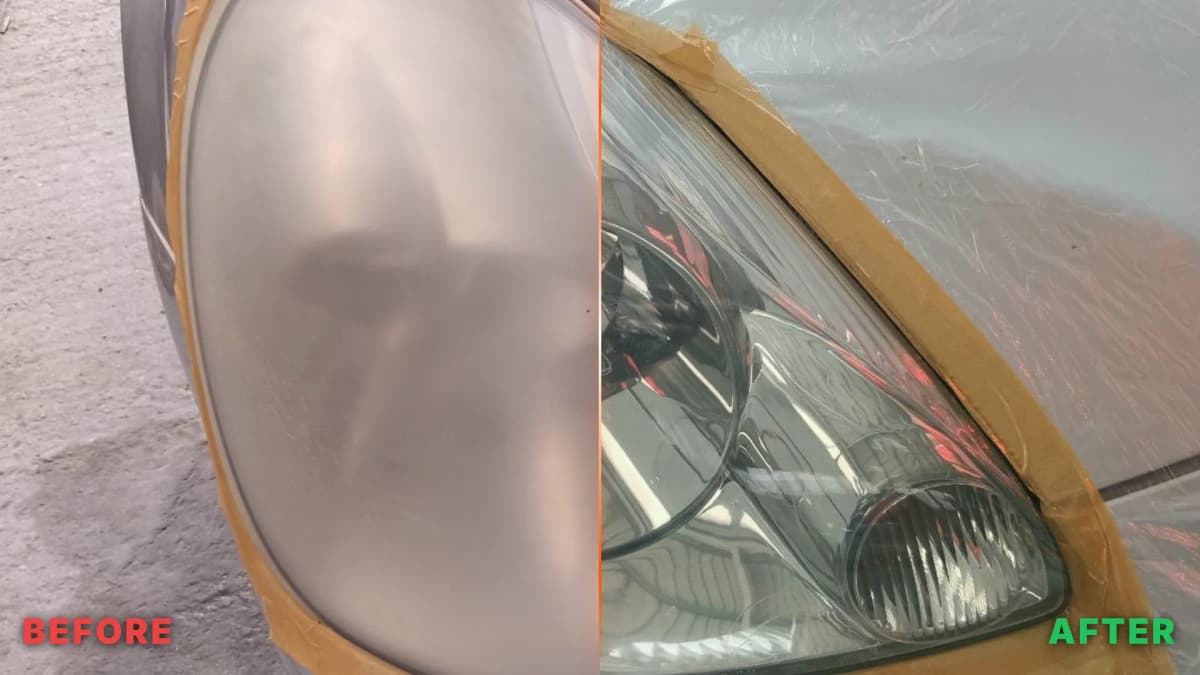 BEFORE

AFTER